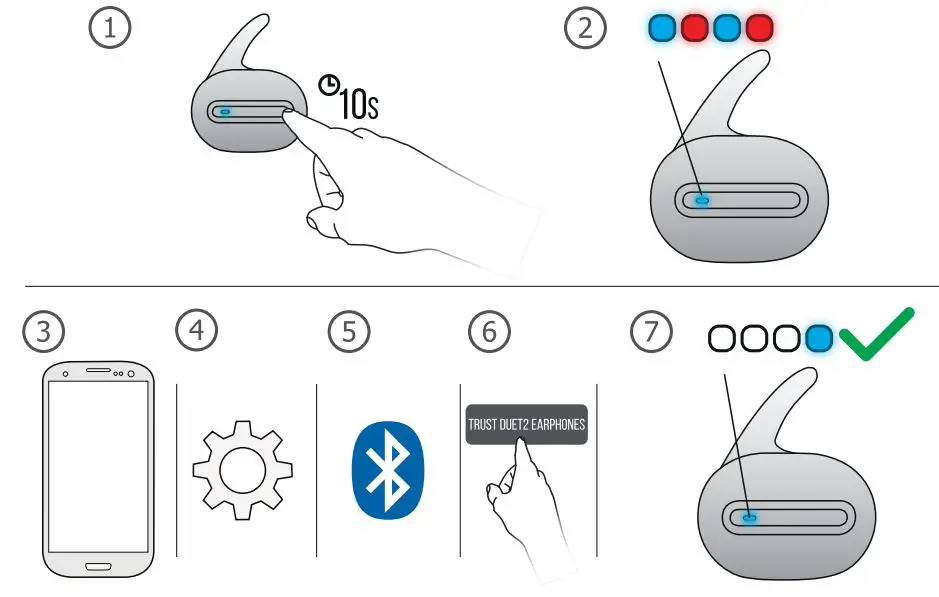 1

10s

2

3

4

5

6

TRUST DUET2 EARPHONES

7