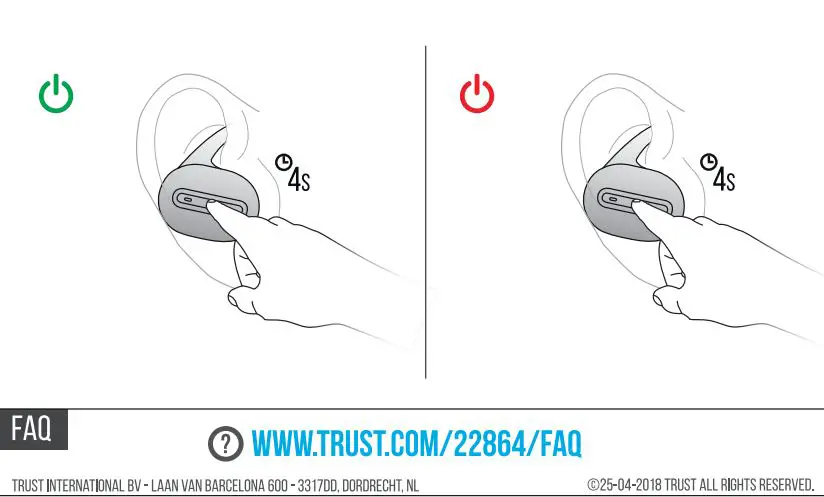 4s

4s

FAQ

? WWW.TRUST.COM/22864/FAQ

TRUST INTERNATIONAL BV - LAAN VAN BARCELONA 600 - 3317DD, DORDRECHT, NL

©25-04-2018 TRUST ALL RIGHTS RESERVED.