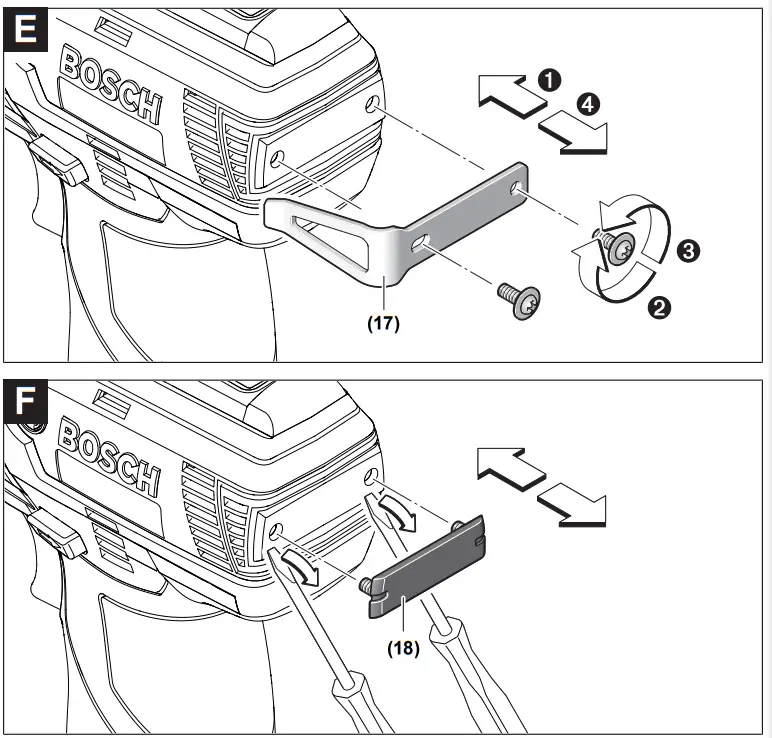 E

BOSCH

1

4

3

2

(17)

F

BOSCH

(18)