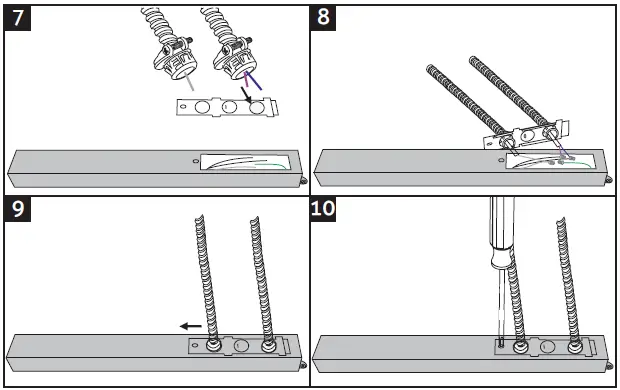 7

8

9

10