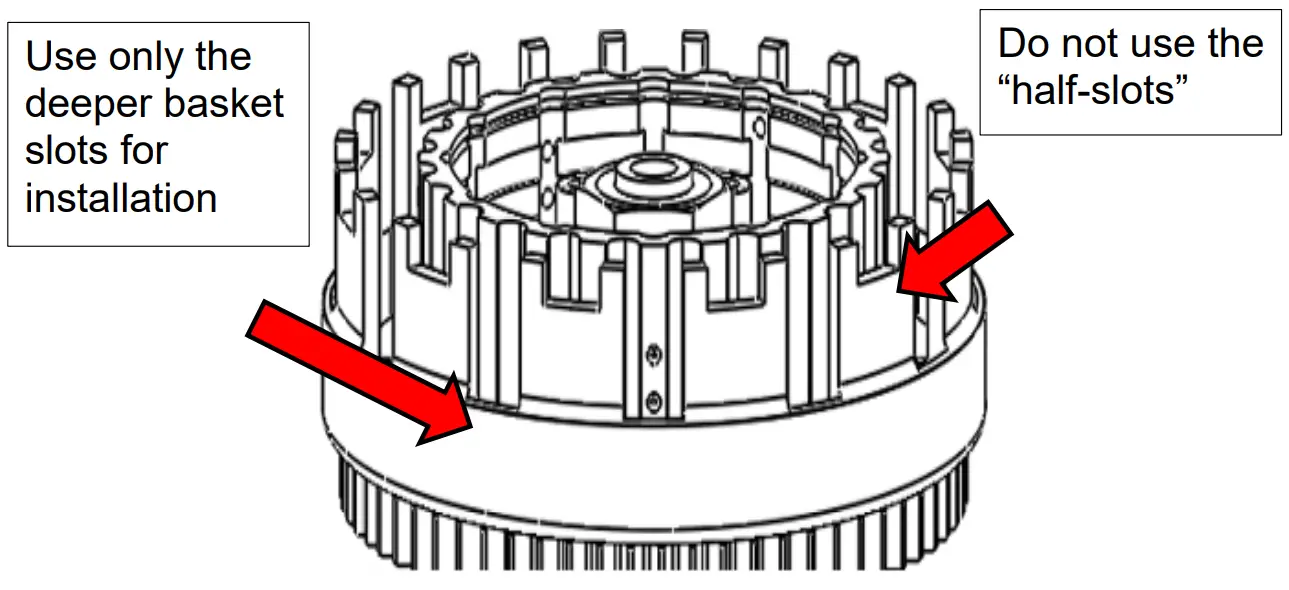 Use only the deeper basket slots for installation

Do not use the “half-slots”