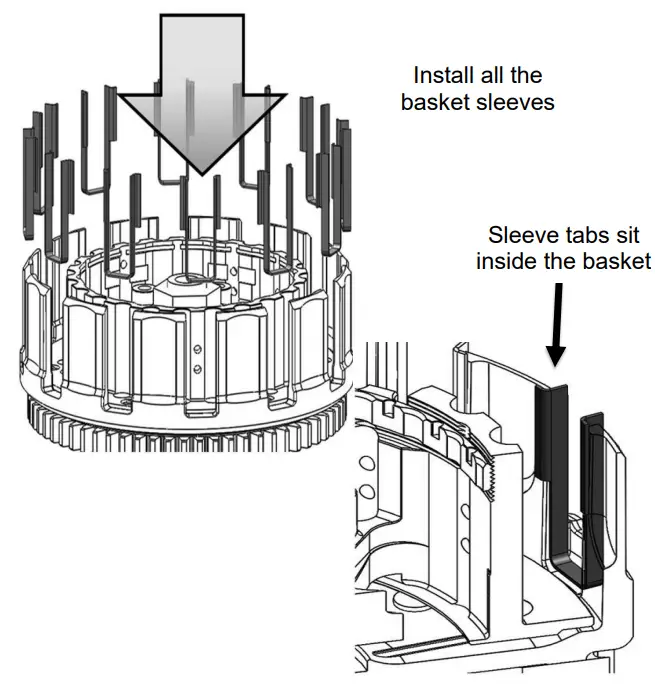 Install all the basket sleeves

Sleeve tabs sit inside the basket