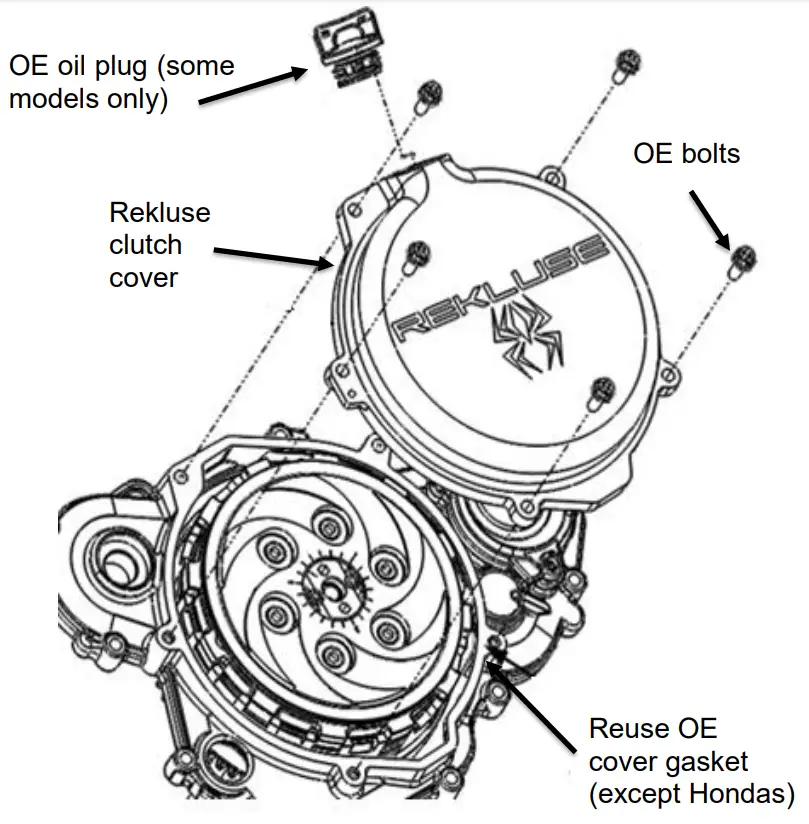 OE oil plug (some models only)

OE bolts

Rekluse clutch cover

REKLUSE

Reuse OE cover gasket (except Hondas)