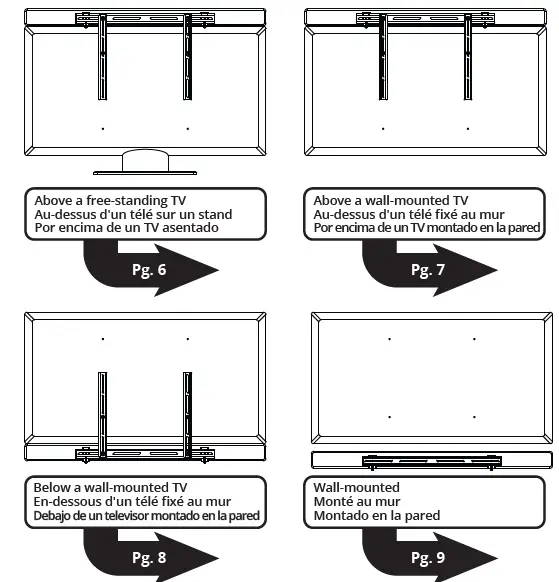 Above a free-standing TV
Au-dessus d'un télé sur un stand
Por encima de un TV asentado

Pg. 6

Above a wall-mounted TV
Au-dessus d'un télé fixé au mur
Por encima de un TV montado en la pared

Pg. 7

Below a wall-mounted TV
En-dessous d'un télé fixé au mur
Debajo de un televisor montado en la pared

Pg. 8

Wall-mounted
Monté au mur
Montado en la pared

Pg. 9