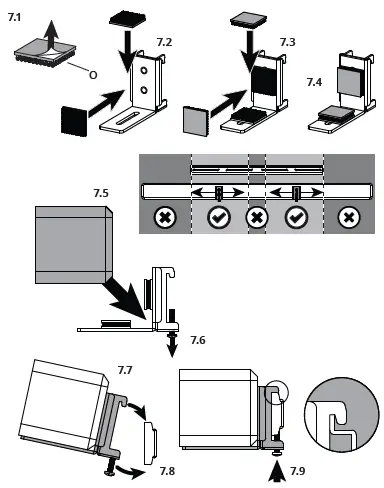 7.1

O

7.2

7.3

7.4

7.5

7.6

7.7

7.8

7.9