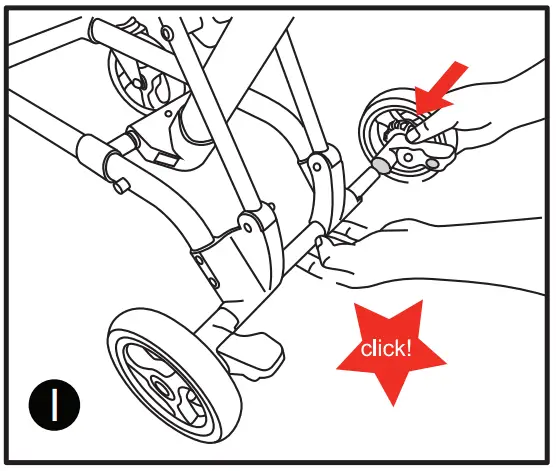 click!

I