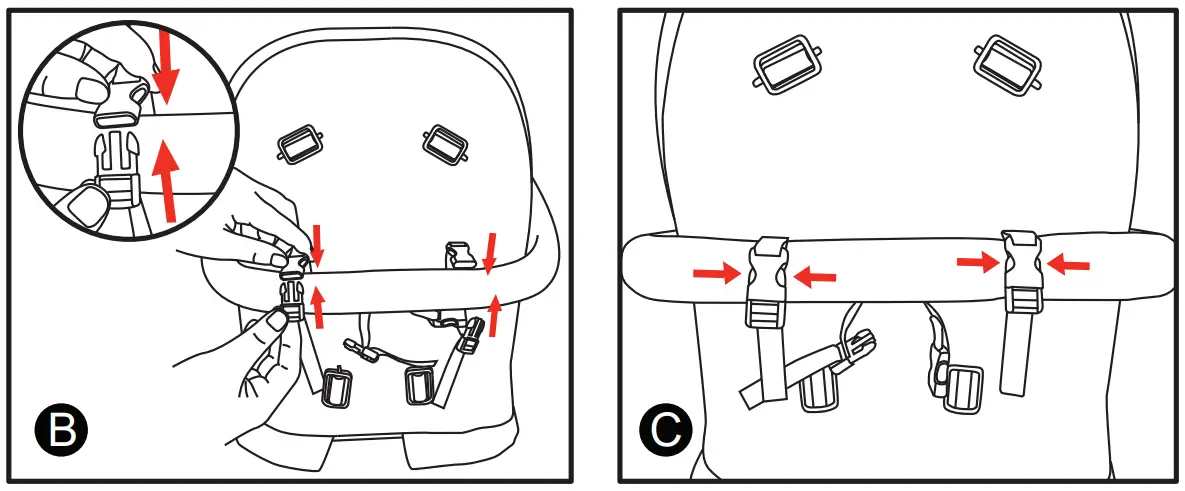 B

C