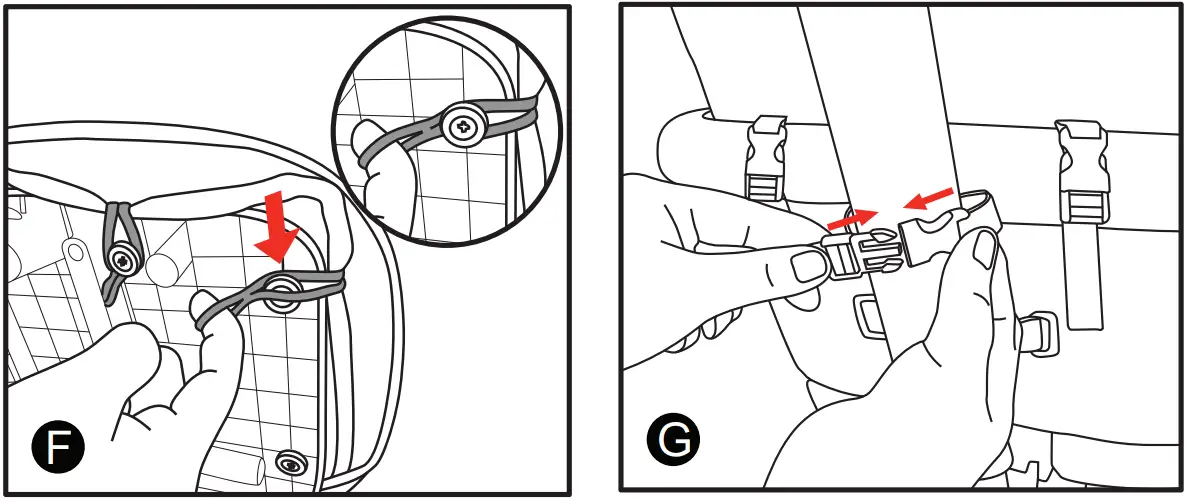 F

G