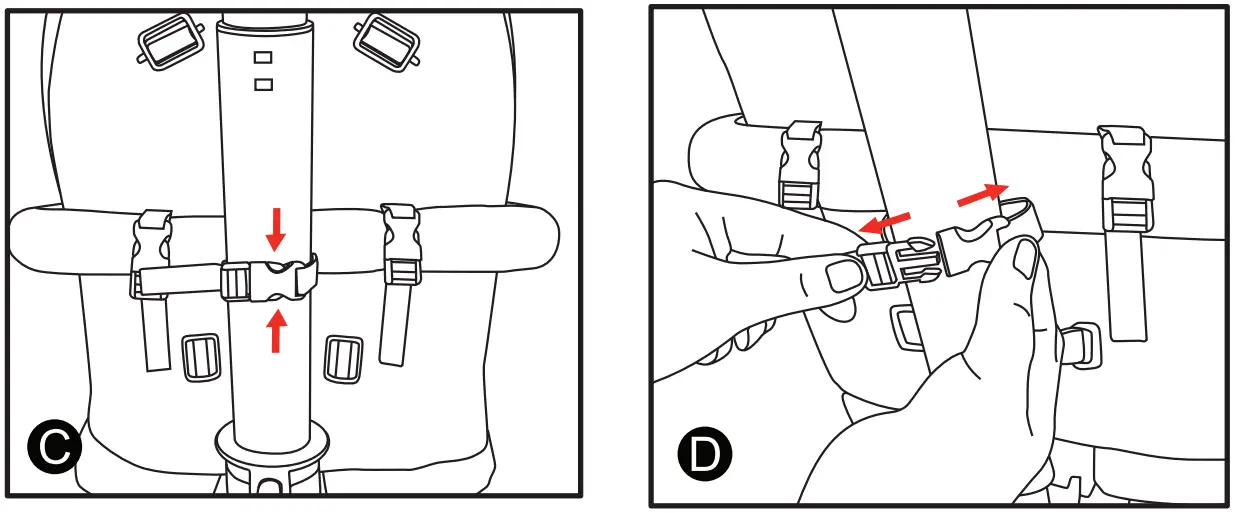 C

D