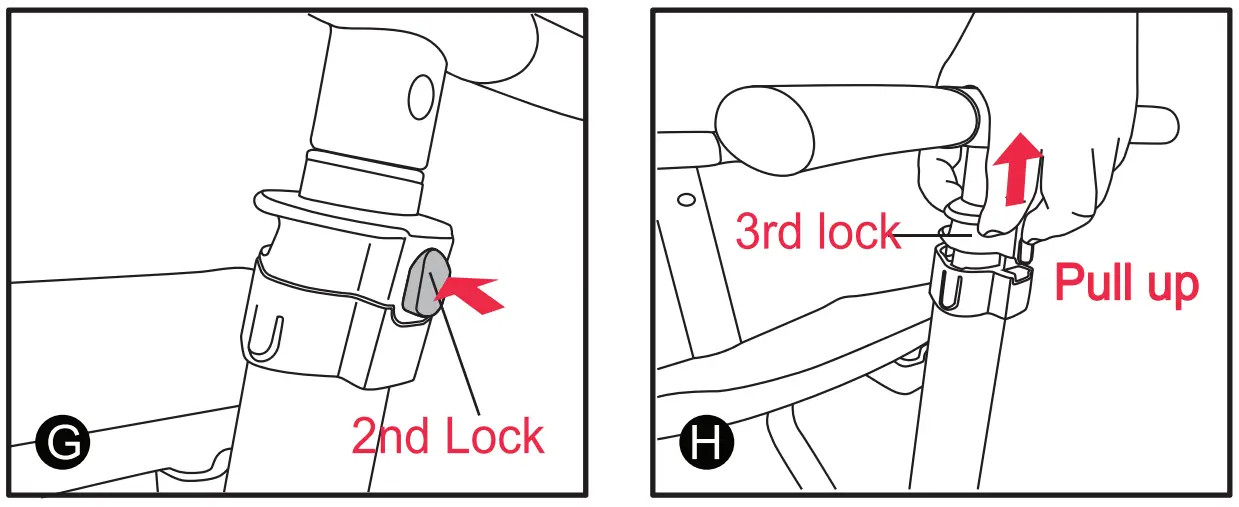 2nd Lock

G

3rd lock

Pull up

H