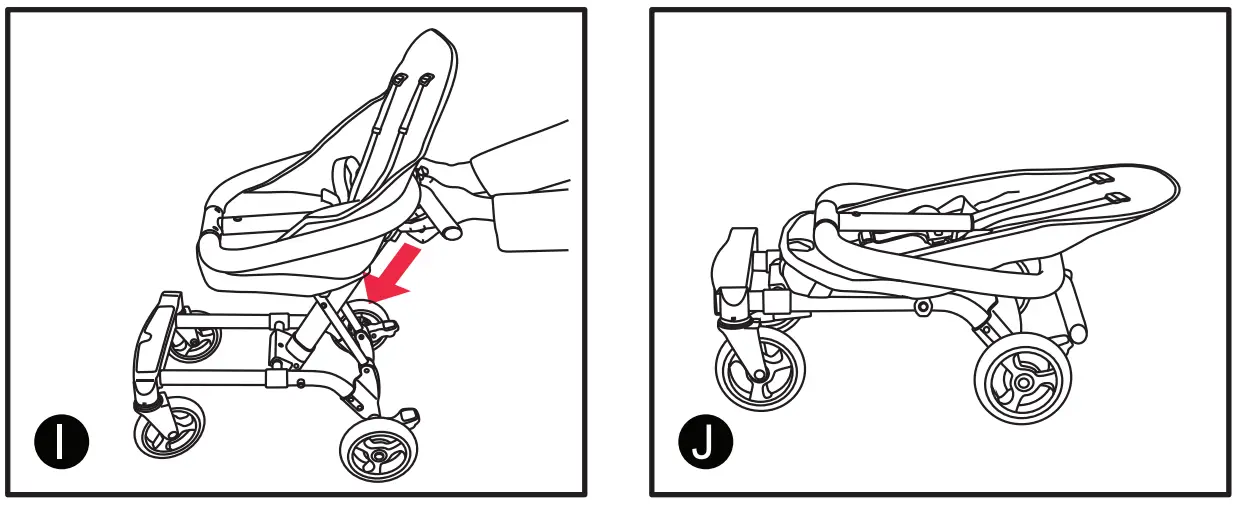 I

J