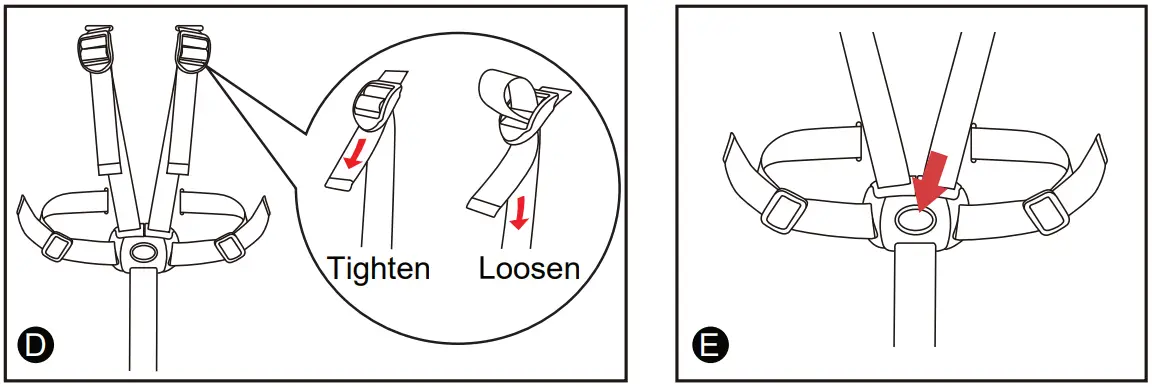 Tighten
Loosen
D

E