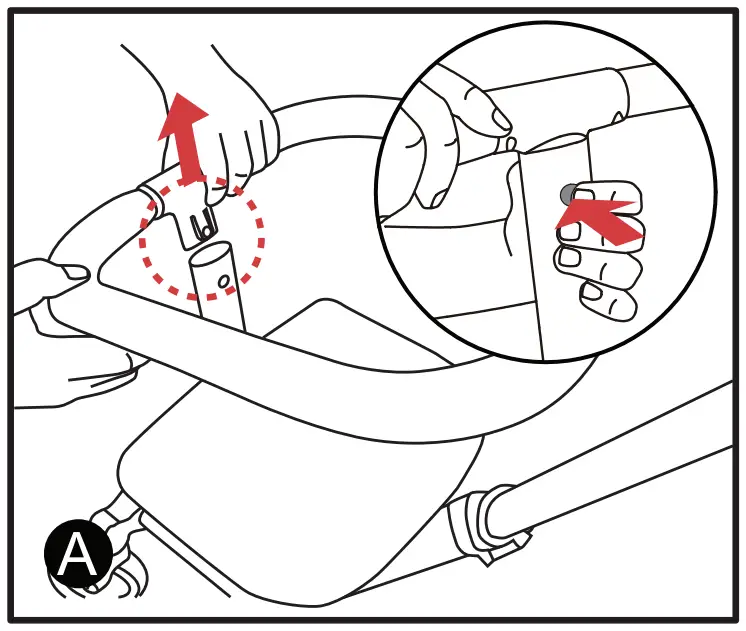 A