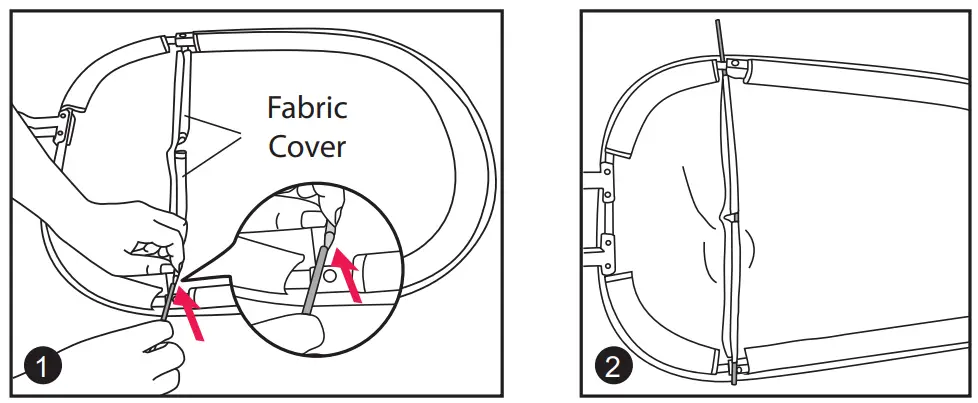 Fabric Cover

1

2