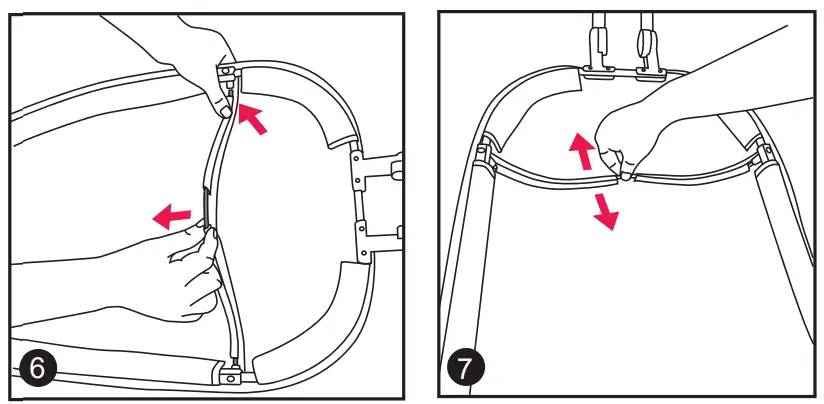 6

7