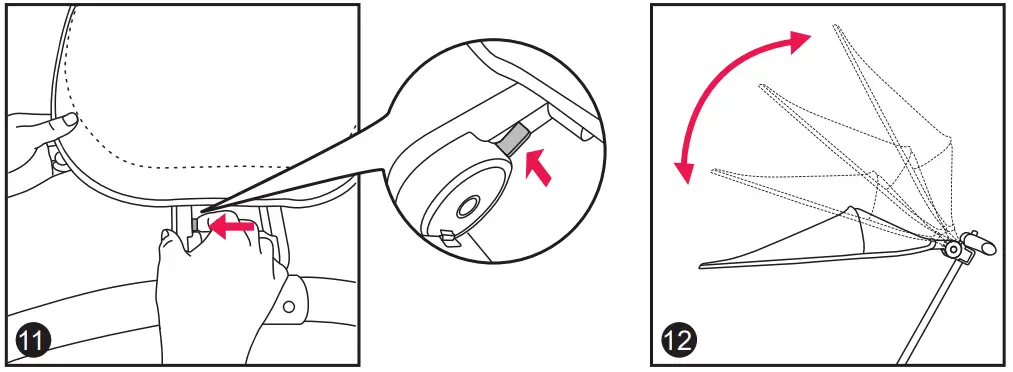 11

12