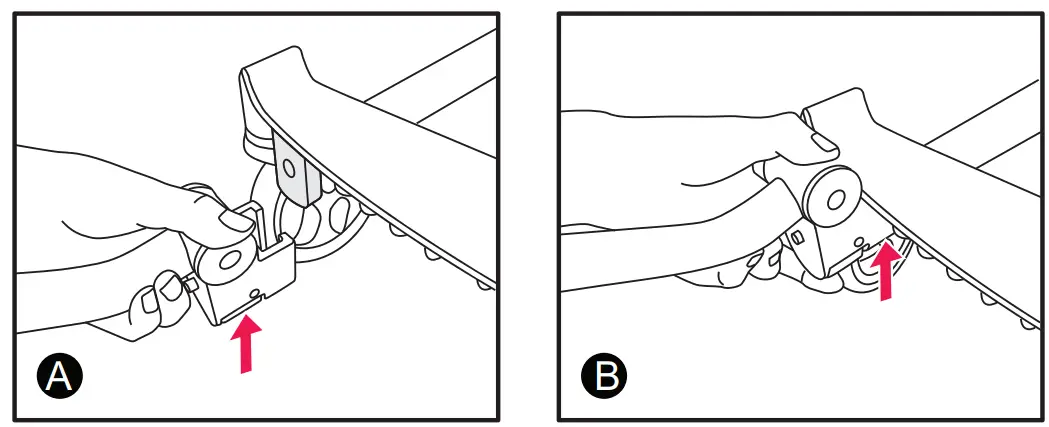 A

B