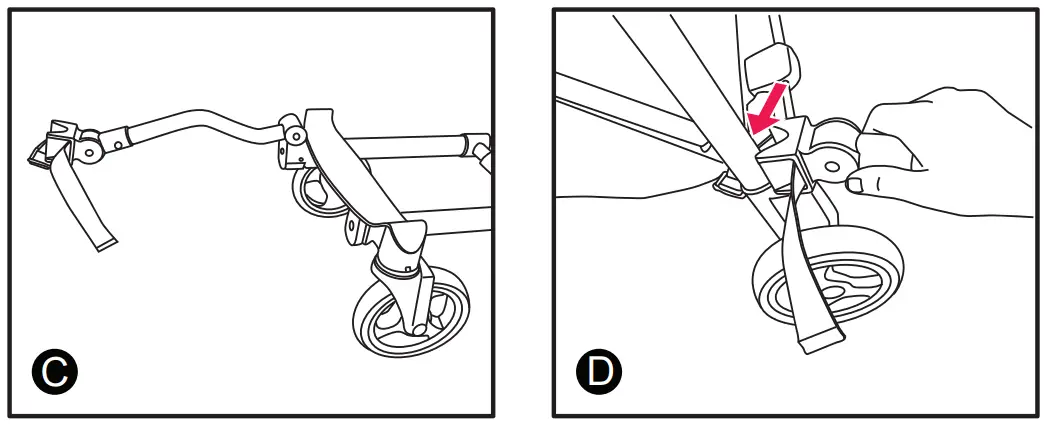 C

D