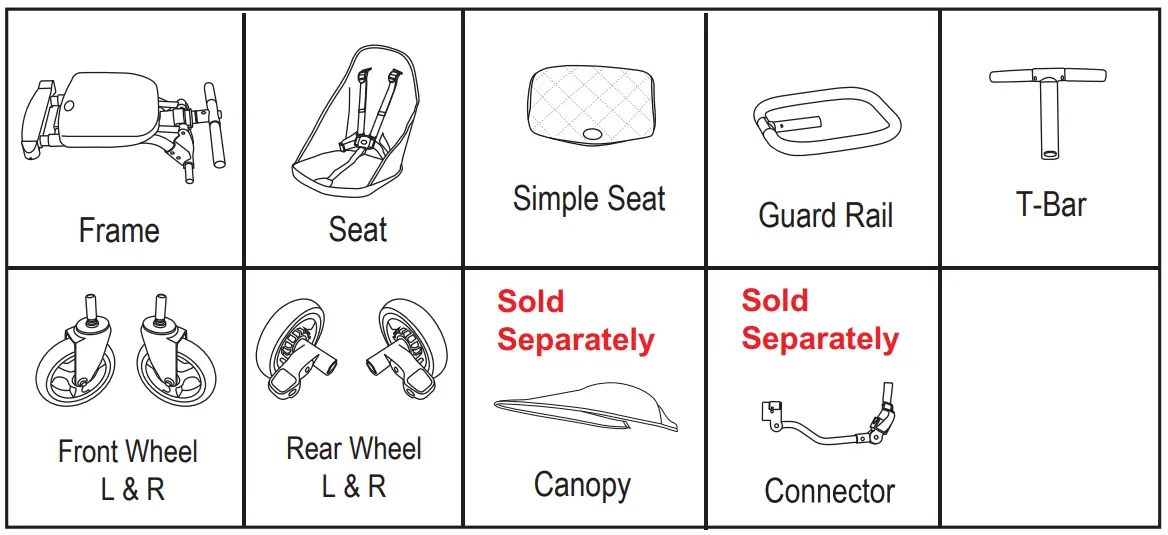 | Frame | Seat | Simple Seat | Guard Rail | T-Bar |
|---|---|---|---|---|
| Front Wheel L & R | Rear Wheel L & R | Sold Separately Canopy | Sold Separately Connector | |