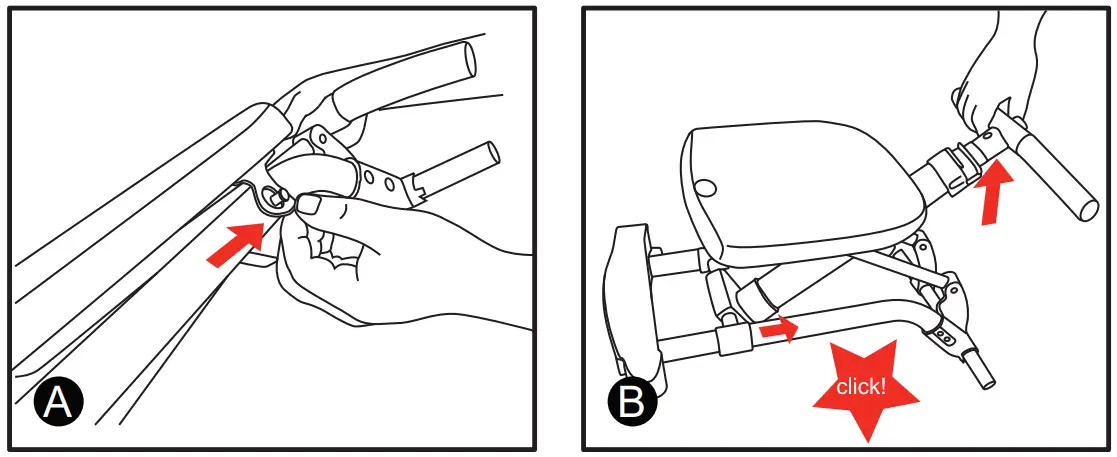 A

B

click!