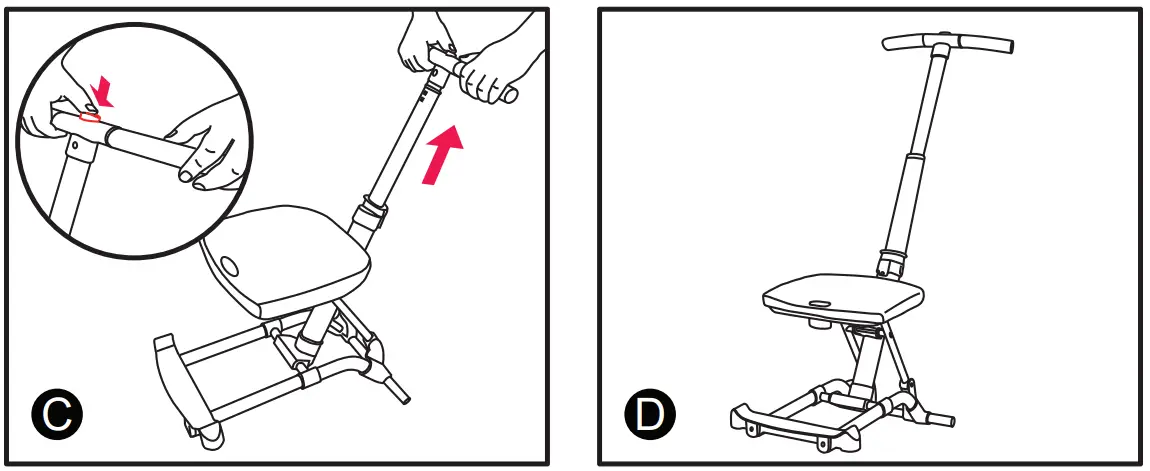 C

D