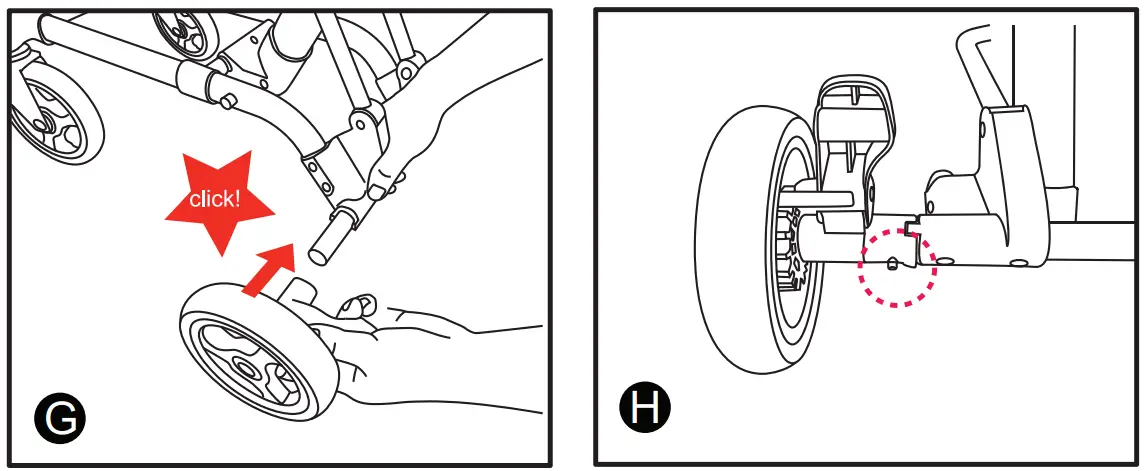 click!

G

H