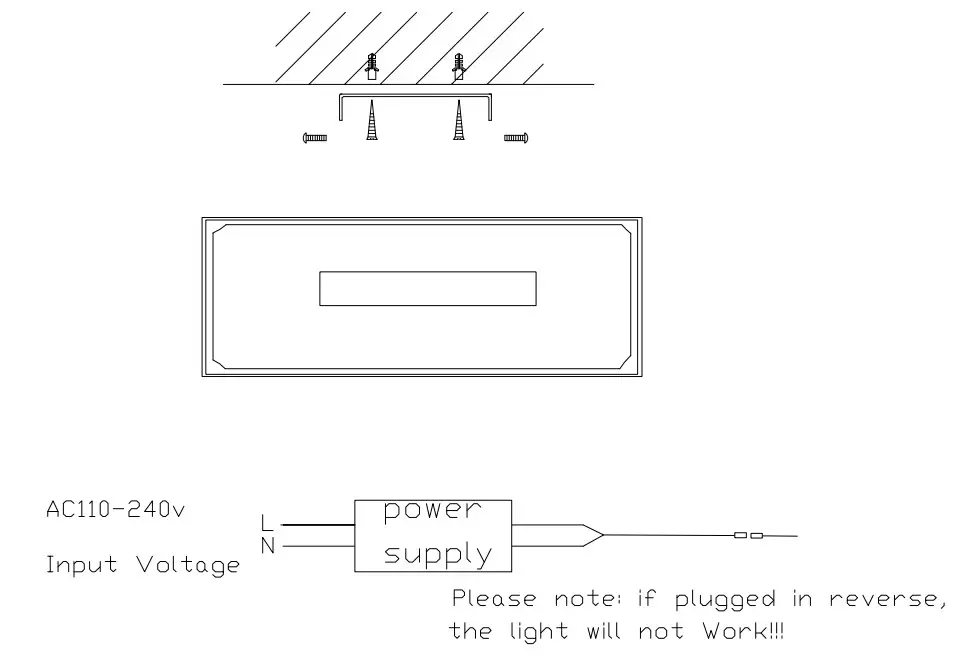 AC110-240v

Input Voltage

L
N

power
supply

Please note: if plugged in reverse, the light will not Work!!!