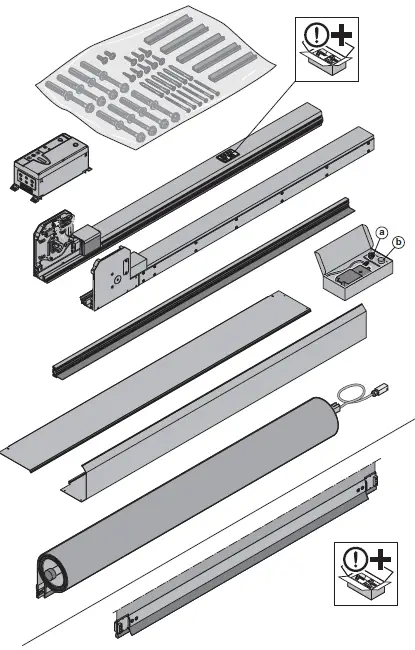 a
b