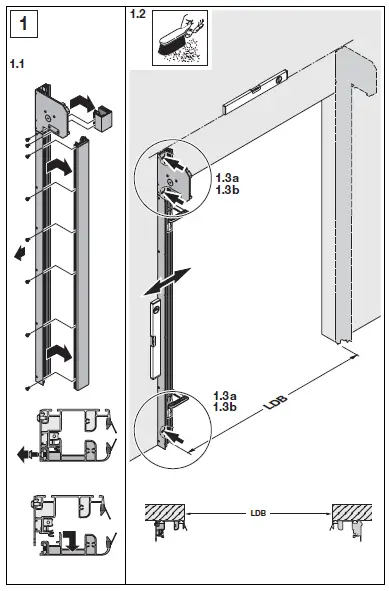 1

1.1

1.2

1.3a
1.3b

1.3a
1.3b

LDB

LDB