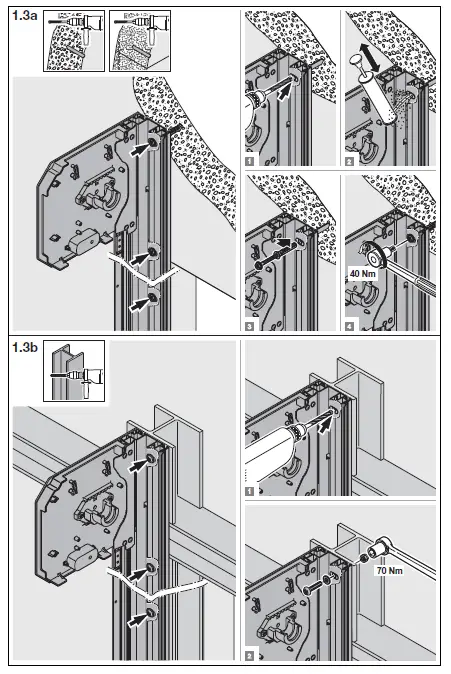 1.3a

1

2

3

40 Nm

4

1.3b

1

70 Nm

2