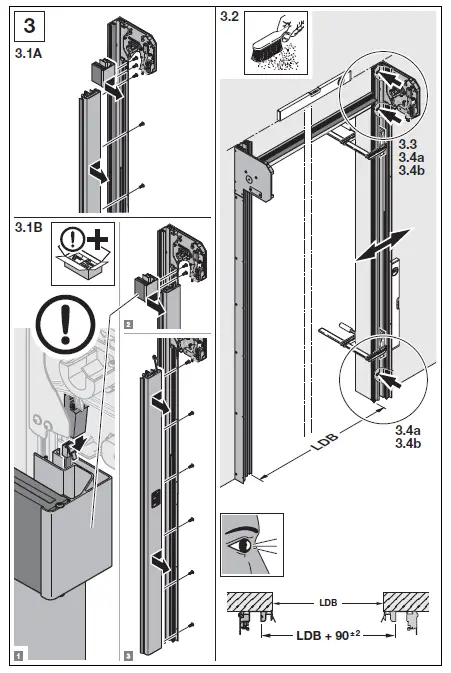 3
3.1A

3.1B

2

1

3

3.2

3.3
3.4a
3.4b

3.4a
3.4b

LDB

LDB

LDB + $90^{\pm 2}$