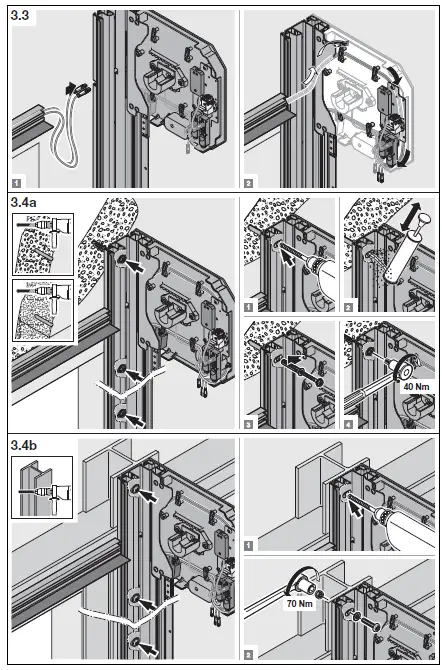 3.3

1

2

3.4a

1

2

3

4

40 Nm

3.4b

1

70 Nm

2