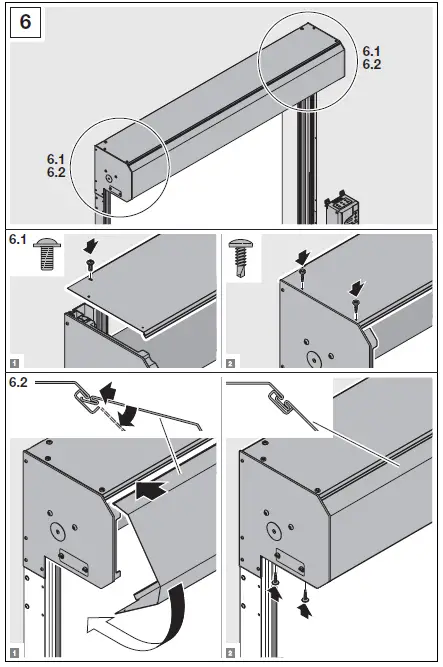 6

6.1
6.2

6.1
6.2

6.1

1

2

6.2

1

2