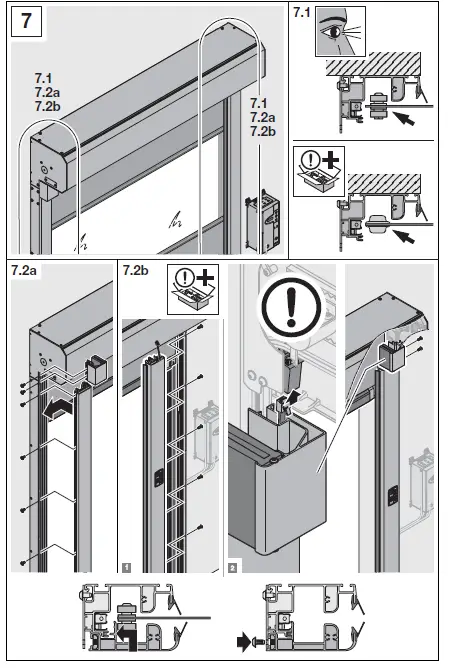 7

7.1
7.2a
7.2b

7.1
7.2a
7.2b

7.1

7.2a

7.2b

1

2