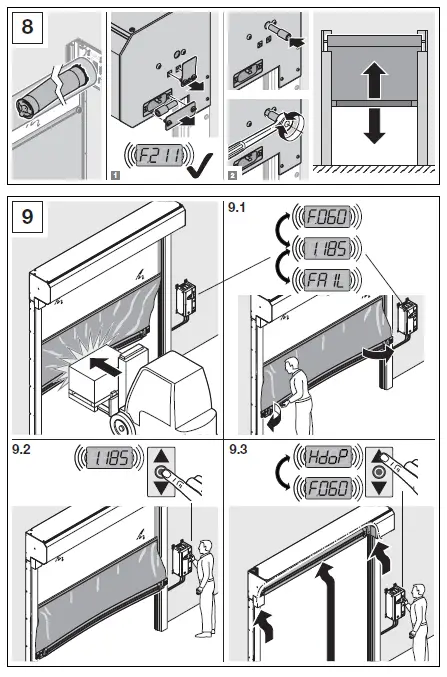 8

F211

1

2

9

9.1

F060

1185

FAIL

9.2

1185

9.3

HdoP

F060