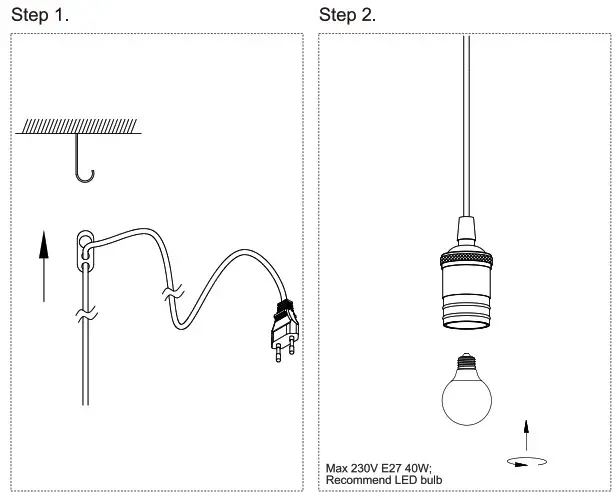 Step 1.

Step 2.

Max 230V E27 40W;
Recommend LED bulb