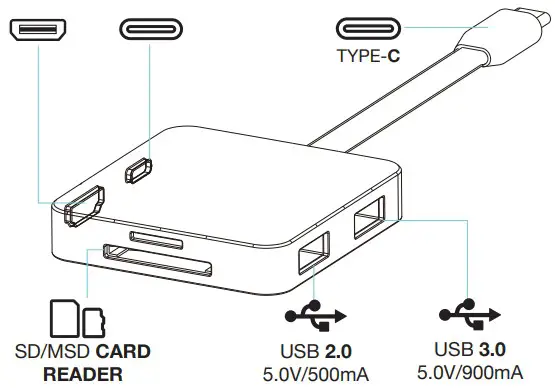 TYPE-C

SD/MSD CARD READER

USB 2.0
5.0V/500mA

USB 3.0
5.0V/900mA