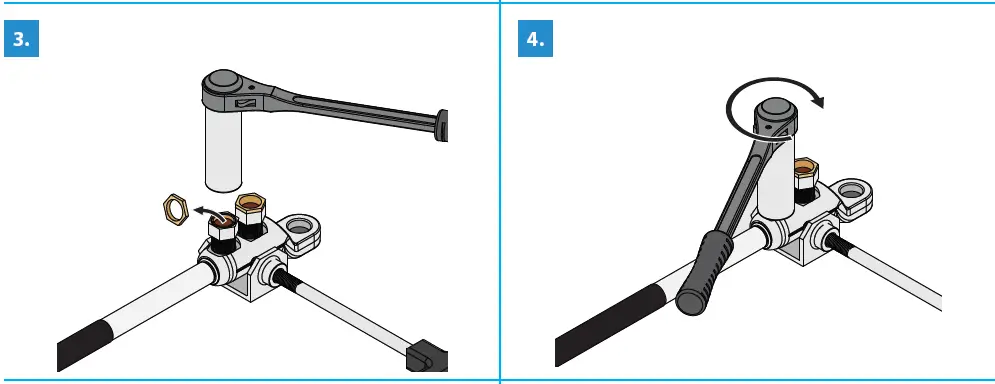 3.

4.