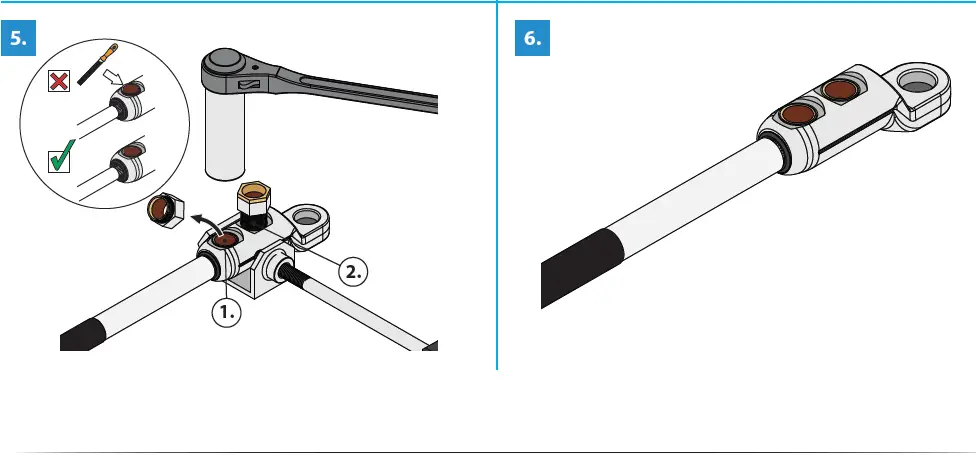 5.

2.

1.

6.