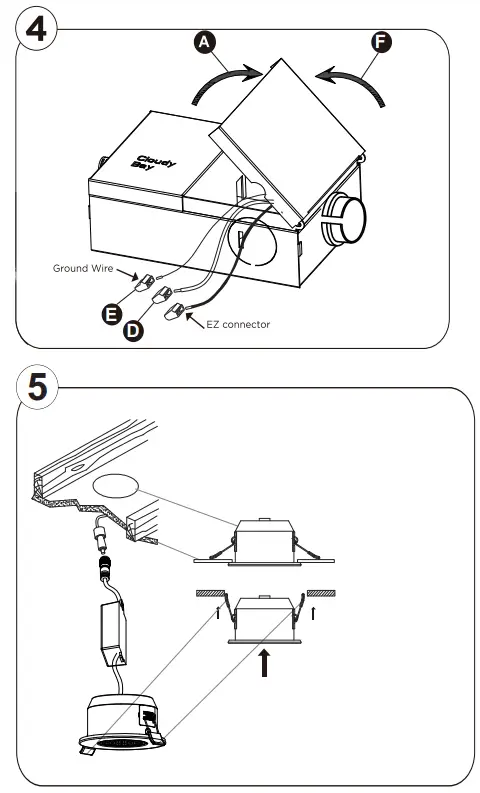 4

A

F

Cloudy Bay

Ground Wire

E

D

EZ connector

5