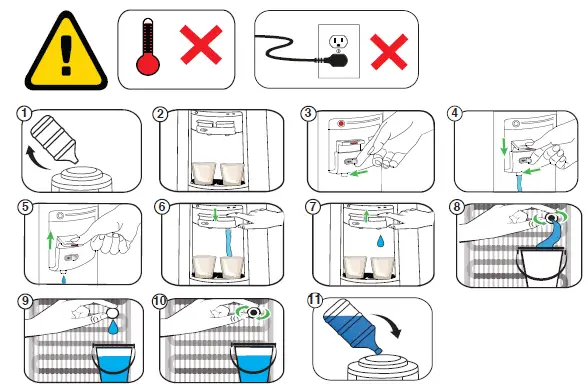 1
2
3
4
5
6
7
8
9
10
11