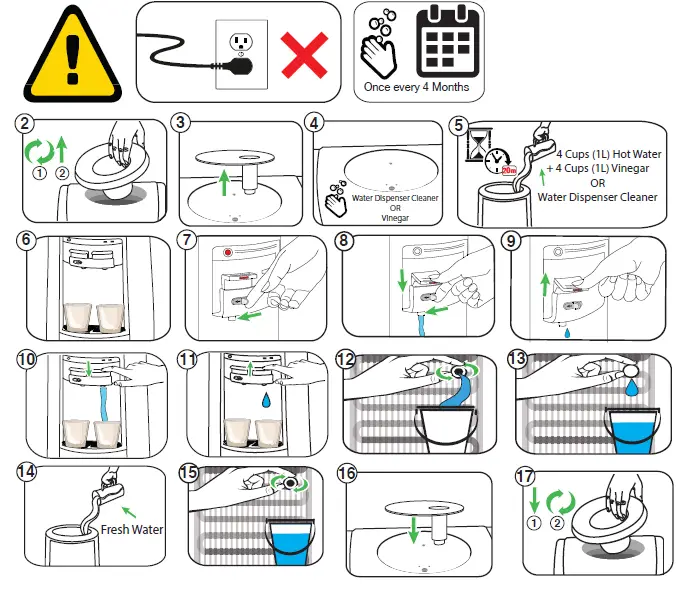 Once every 4 Months

2
① ②

3

4
Water Dispenser Cleaner
OR
Vinegar

5
20m
4 Cups (1L) Hot Water
+ 4 Cups (1L) Vinegar
OR
Water Dispenser Cleaner

6

7

8

9

10

11

12

13

14
Fresh Water

15

16

17
① ②