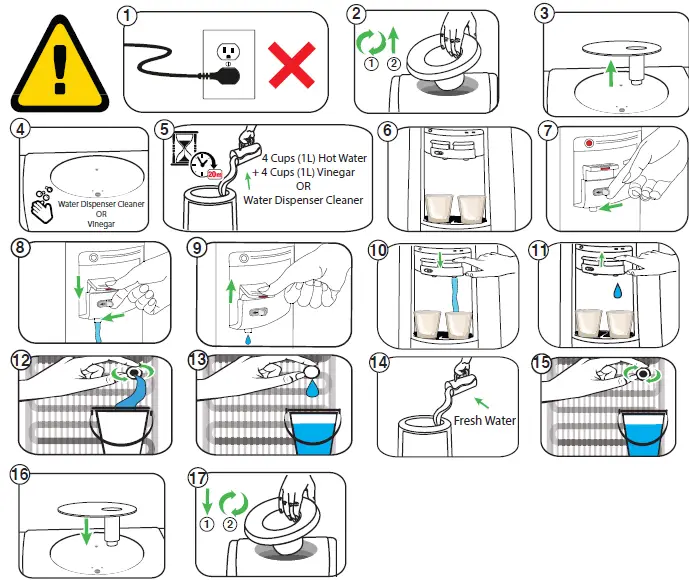 1

2
① ②

3

4
Water Dispenser Cleaner
OR
Vinegar

5
20m
4 Cups (1L) Hot Water
+ 4 Cups (1L) Vinegar
OR
Water Dispenser Cleaner

6

7

8

9

10

11

12

13

14
Fresh Water

15

16

17
① ②