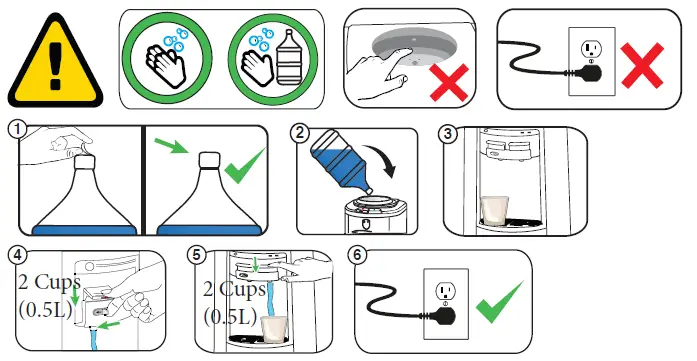 1

2

3

4

2 Cups
(0.5L)

5

2 Cups
(0.5L)

6