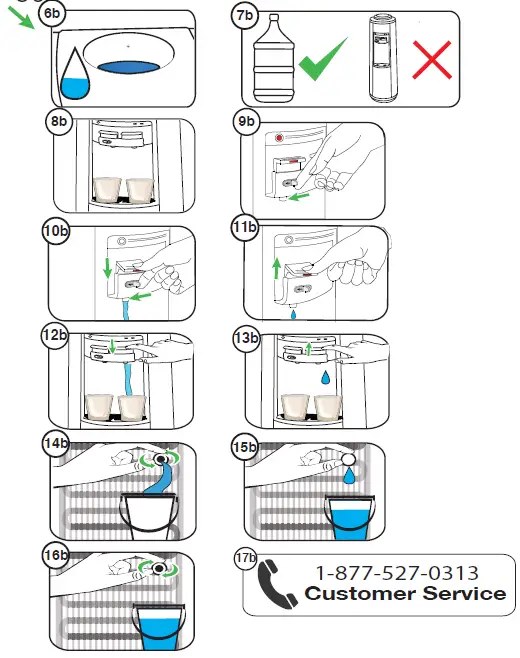 6b

7b

8b

9b

10b

11b

12b

13b

14b

15b

16b

17b

1-877-527-0313
Customer Service