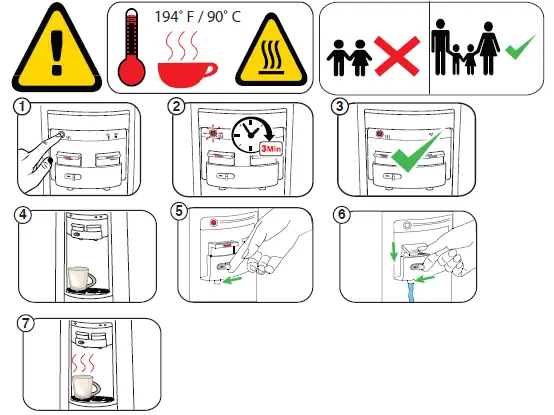 194° F / 90° C

1

2

3Min

3

4

5

6

7