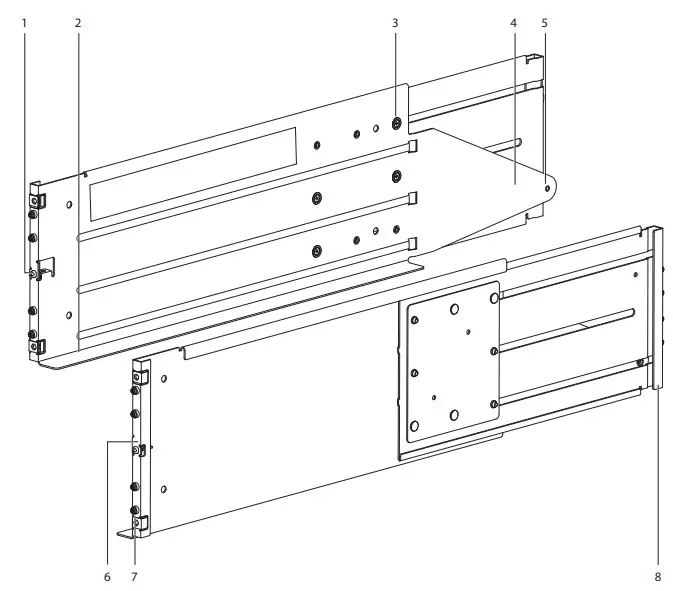 1
2
3
4
5
6
7
8