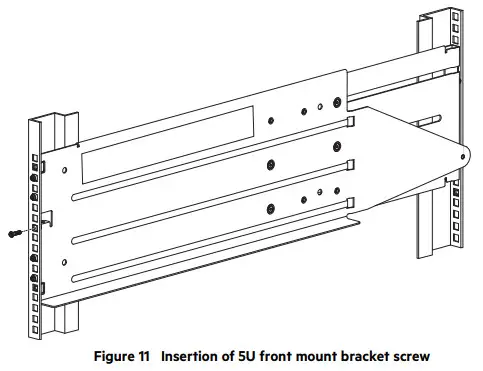 Figure 11 Insertion of 5U front mount bracket screw