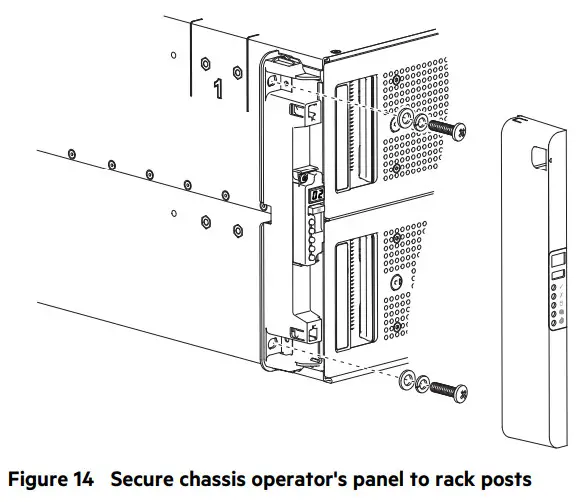 1

02

Figure 14 Secure chassis operator's panel to rack posts