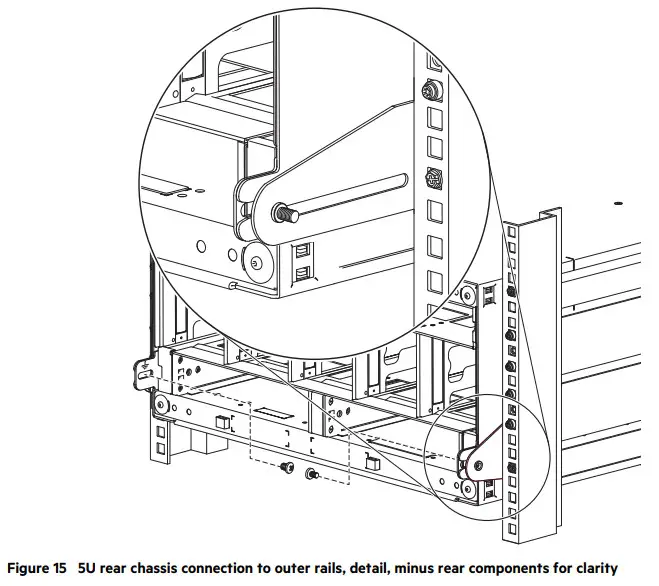 Figure 15 5U rear chassis connection to outer rails, detail, minus rear components for clarity